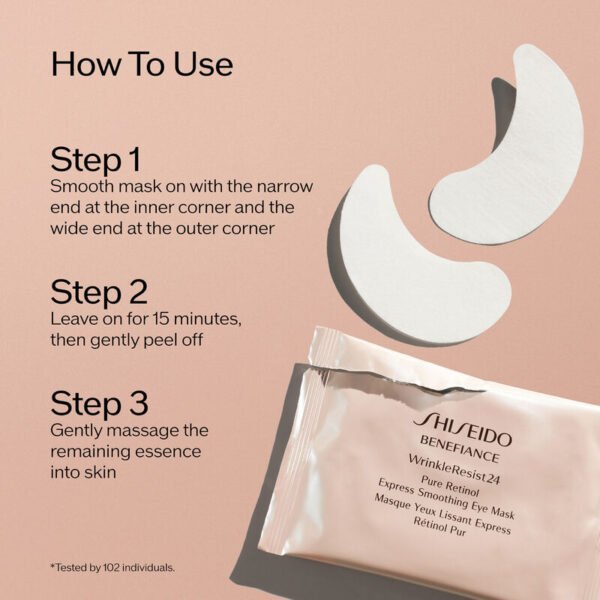 How To Use

Step 1
Smooth mask on with the narrow end at the inner corner and the wide end at the outer corner

Step 2
Leave on for 15 minutes, then gently peel off

Step 3
Gently massage the remaining essence into skin

*Tested by 102 individuals.

SHISEIDO
BENEFIANCE
WrinkleResist24
Pure Retinol
Express Smoothing Eye Mask
Masque Yeux Lissant Express
Rétinol Pur