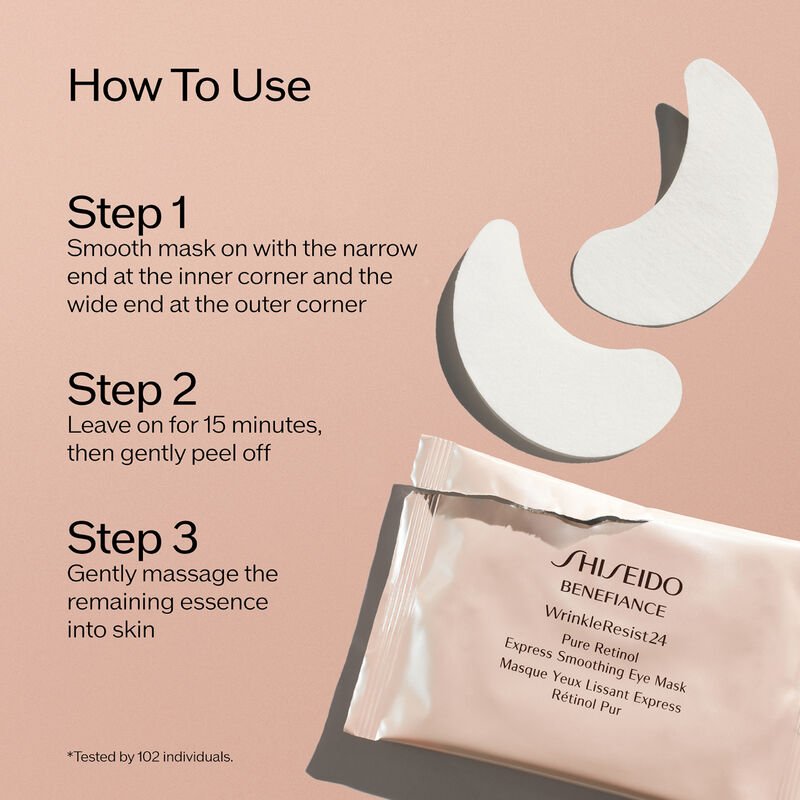 How To Use

Step 1
Smooth mask on with the narrow end at the inner corner and the wide end at the outer corner

Step 2
Leave on for 15 minutes, then gently peel off

Step 3
Gently massage the remaining essence into skin

*Tested by 102 individuals.

SHISEIDO
BENEFIANCE
WrinkleResist24
Pure Retinol
Express Smoothing Eye Mask
Masque Yeux Lissant Express
Rétinol Pur